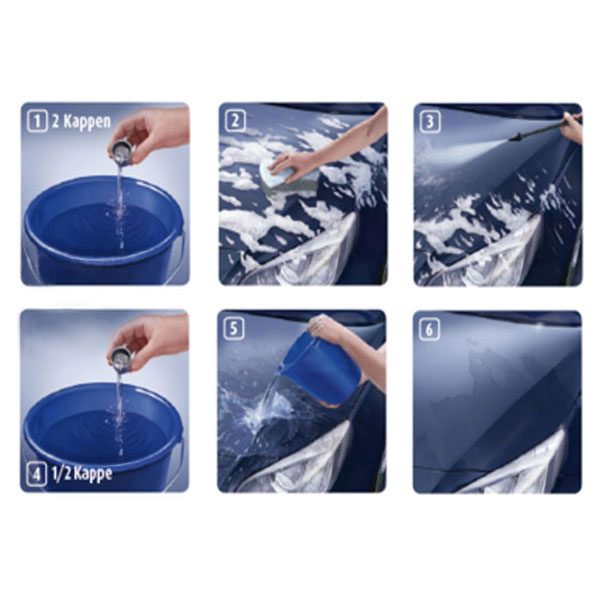 1 2 Kappen

2

3

4 1/2 Kappe

5

6